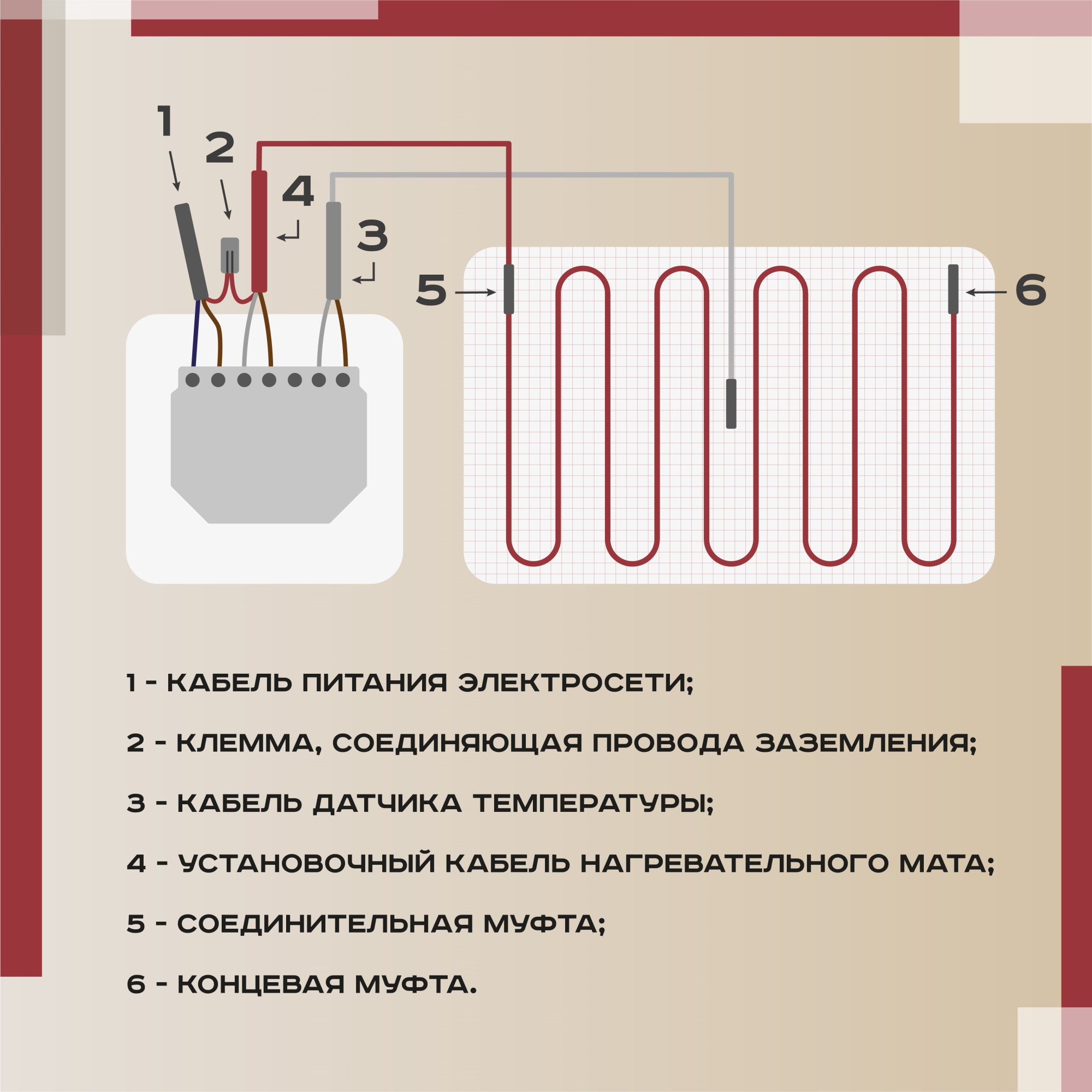 1

2

4

3

5

6

1 - КАБЕЛЬ ПИТАНИЯ ЭЛЕКТРОСЕТИ;

2 - КЛЕММА, СОЕДИНЯЮЩАЯ ПРОВОДА ЗАЗЕМЛЕНИЯ;

3 - КАБЕЛЬ ДАТЧИКА ТЕМПЕРАТУРЫ;

4 - УСТАНОВОЧНЫЙ КАБЕЛЬ НАГРЕВАТЕЛЬНОГО МАТА;

5 - СОЕДИНИТЕЛЬНАЯ МУФТА;

6 - КОНЦЕВАЯ МУФТА.