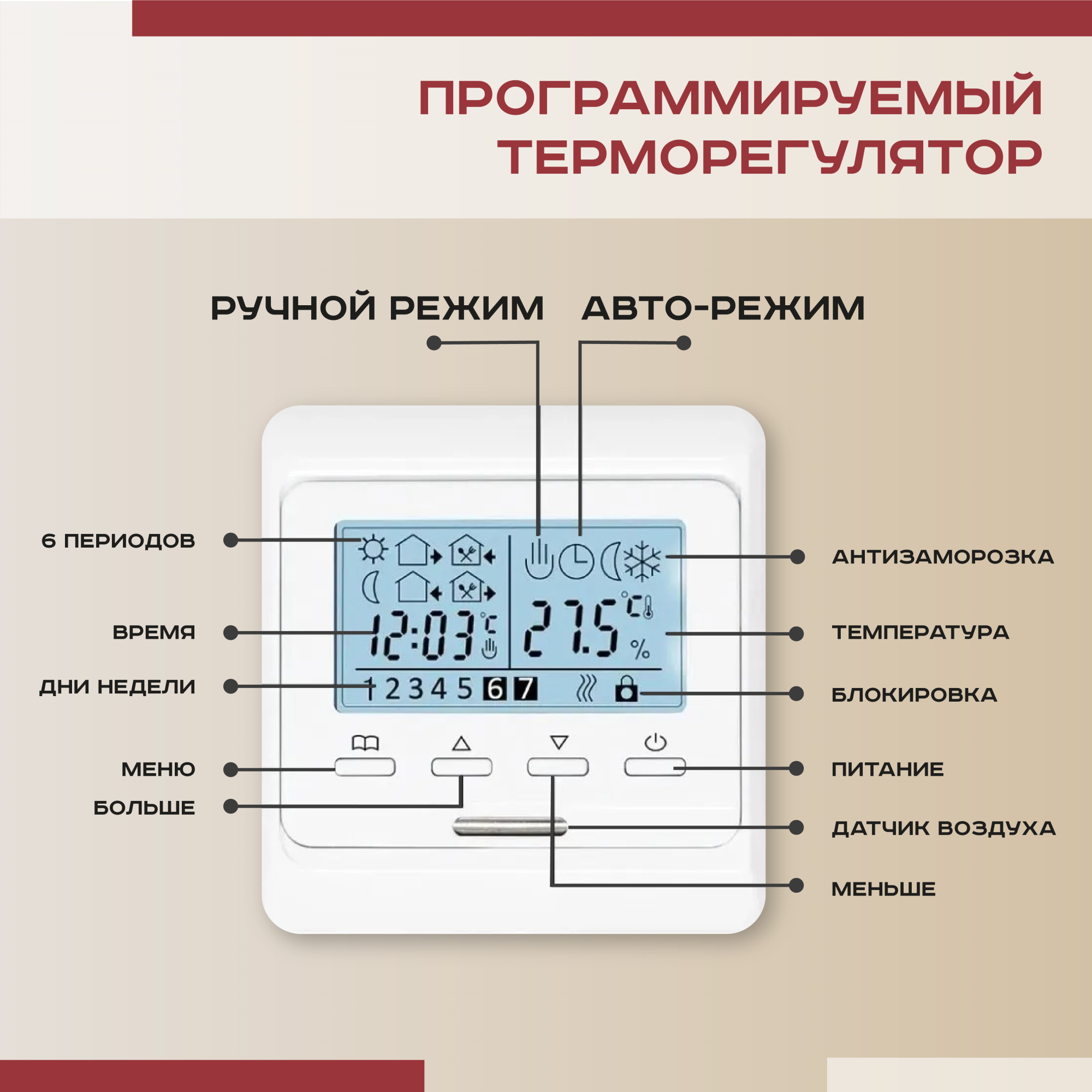 ПРОГРАММИРУЕМЫЙ ТЕРМОРЕГУЛЯТОР

РУЧНОЙ РЕЖИМ

АВТО-РЕЖИМ

6 ПЕРИОДОВ

ВРЕМЯ

ДНИ НЕДЕЛИ

МЕНЮ

БОЛЬШЕ

12:03 °C

27.5 °C

%

1 2 3 4 5 6 7

АНТИЗАМОРОЗКА

ТЕМПЕРАТУРА

БЛОКИРОВКА

ПИТАНИЕ

ДАТЧИК ВОЗДУХА

МЕНЬШЕ