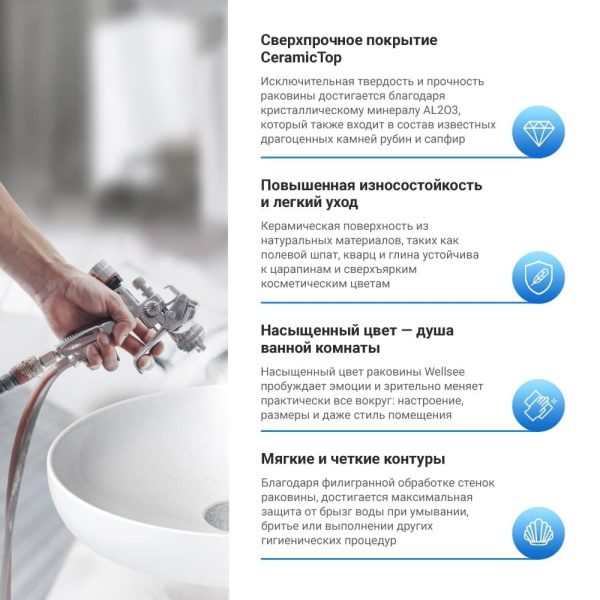 Сверхпрочное покрытие CeramicTop

Исключительная твердость и прочность раковины достигается благодаря кристаллическому минералу AL2O3, который также входит в состав известных драгоценных камней рубин и сапфир

Повышенная износостойкость и легкий уход

Керамическая поверхность из натуральных материалов, таких как полевой шпат, кварц и глина устойчива к царапинам и сверхъярким косметическим цветам

Насыщенный цвет — душа ванной комнаты

Насыщенный цвет раковины Wellsee пробуждает эмоции и зрительно меняет практически все вокруг: настроение, размеры и даже стиль помещения

Мягкие и четкие контуры

Благодаря филигранной обработке стенок раковины, достигается максимальная защита от брызг воды при умывании, бритье или выполнении других гигиенических процедур