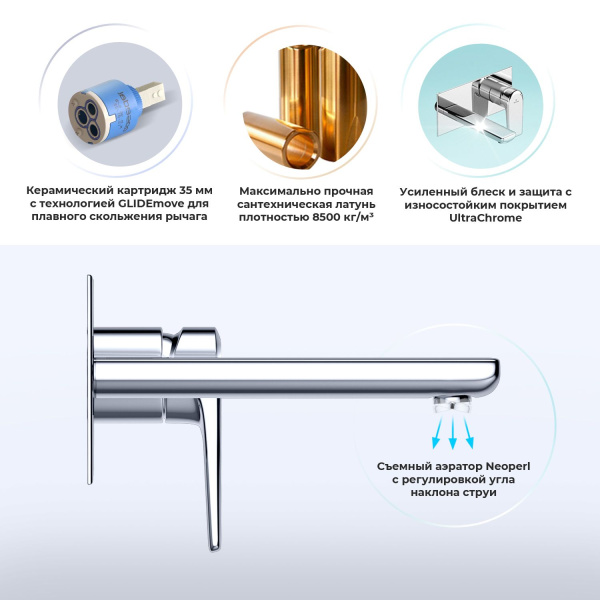 Керамический картридж 35 мм с технологией GLIDEmove для плавного скольжения рычага

Максимально прочная сантехническая латунь плотностью 8500 кг/м³

Усиленный блеск и защита с износостойким покрытием UltraChrome

Съемный аэратор Neoperl с регулировкой угла наклона струи