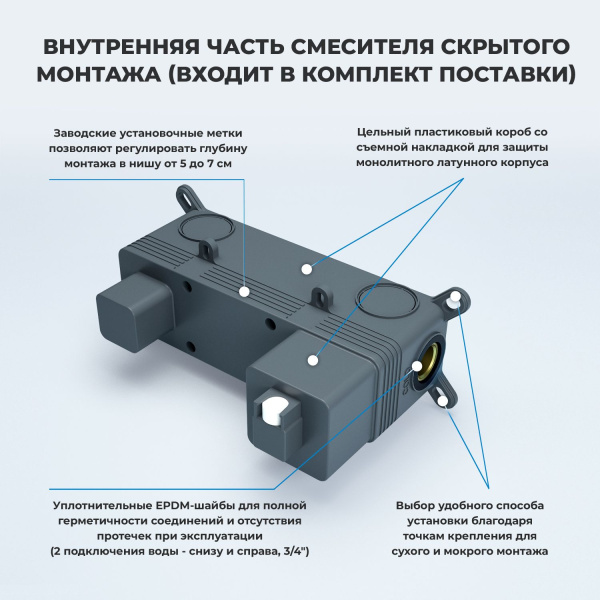 ВНУТРЕННЯЯ ЧАСТЬ СМЕСИТЕЛЯ СКРЫТОГО МОНТАЖА (ВХОДИТ В КОМПЛЕКТ ПОСТАВКИ)

Заводские установочные метки позволяют регулировать глубину монтажа в нишу от 5 до 7 см

Цельный пластиковый короб со съемной накладкой для защиты монолитного латунного корпуса

Уплотнительные EPDM-шайбы для полной герметичности соединений и отсутствия протечек при эксплуатации (2 подключения воды - снизу и справа, 3/4")

Выбор удобного способа установки благодаря точкам крепления для сухого и мокрого монтажа