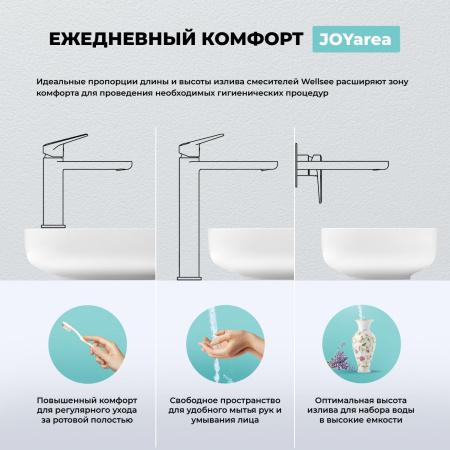 ЕЖЕДНЕВНЫЙ КОМФОРТ JOYarea

Идеальные пропорции длины и высоты излива смесителей Wellsee расширяют зону комфорта для проведения необходимых гигиенических процедур

Повышенный комфорт для регулярного ухода за ротовой полостью

Свободное пространство для удобного мытья рук и умывания лица

Оптимальная высота излива для набора воды в высокие емкости