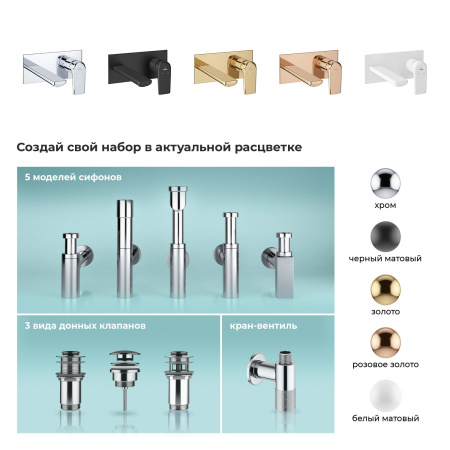 Создай свой набор в актуальной расцветке

5 моделей сифонов

3 вида донных клапанов

кран-вентиль

хром

черный матовый

золото

розовое золото

белый матовый