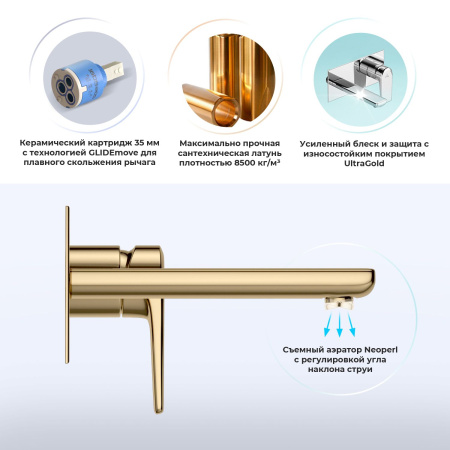 Керамический картридж 35 мм с технологией GLIDEmove для плавного скольжения рычага

Максимально прочная сантехническая латунь плотностью 8500 кг/м³

Усиленный блеск и защита с износостойким покрытием UltraGold

Съемный аэратор Neoperl с регулировкой угла наклона струи