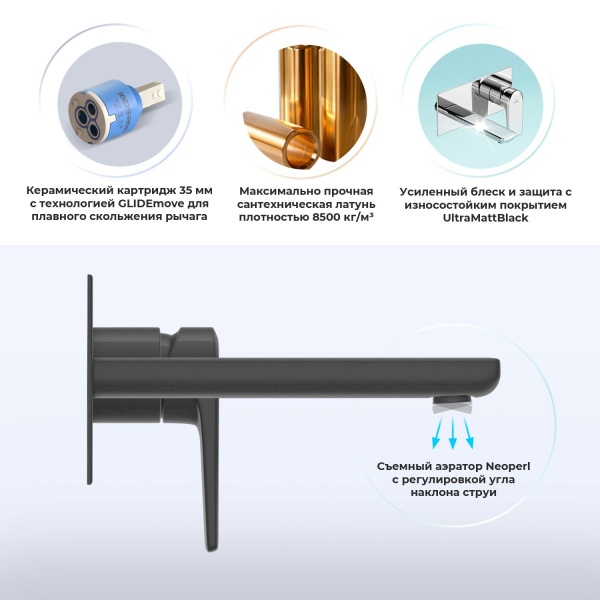 Керамический картридж 35 мм с технологией GLIDEmove для плавного скольжения рычага

Максимально прочная сантехническая латунь плотностью 8500 кг/м³

Усиленный блеск и защита с износостойким покрытием UltraMattBlack

Съемный аэратор Neoperl с регулировкой угла наклона струи