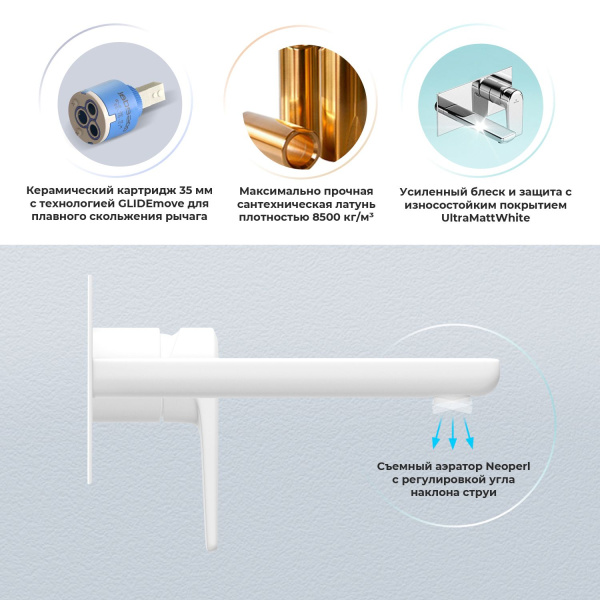 Керамический картридж 35 мм с технологией GLIDEmove для плавного скольжения рычага

Максимально прочная сантехническая латунь плотностью 8500 кг/м³

Усиленный блеск и защита с износостойким покрытием UltraMattWhite

Съемный аэратор Neoperl с регулировкой угла наклона струи