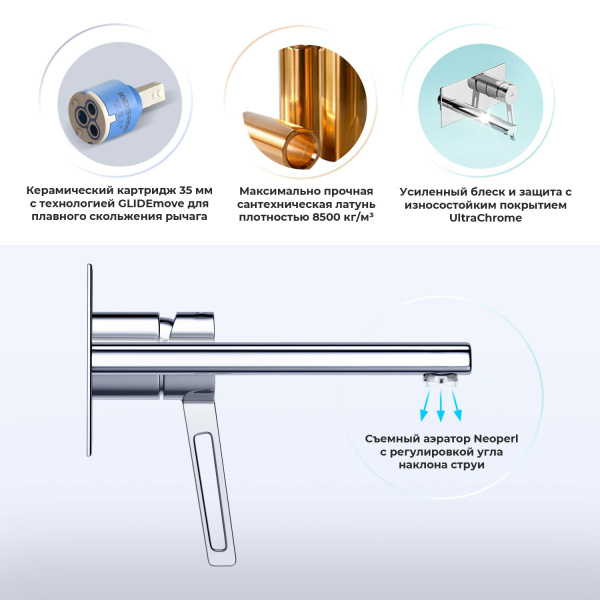 Керамический картридж 35 мм с технологией GLIDEmove для плавного скольжения рычага

Максимально прочная сантехническая латунь плотностью 8500 кг/м³

Усиленный блеск и защита с износостойким покрытием UltraChrome

Съемный аэратор Neoperl с регулировкой угла наклона струи