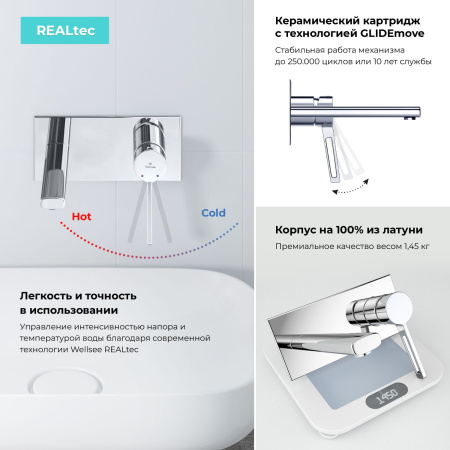 REALtec

Hot

Cold

Легкость и точность в использовании

Управление интенсивностью напора и температурой воды благодаря современной технологии Wellsee REALtec

Керамический картридж с технологией GLIDEmove

Стабильная работа механизма до 250.000 циклов или 10 лет службы

Корпус на 100% из латуни

Премиальное качество весом 1,45 кг

1450