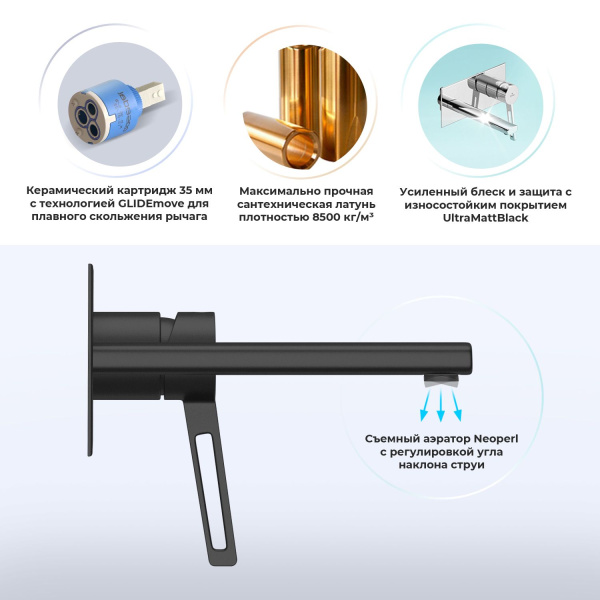 Керамический картридж 35 мм с технологией GLIDEmove для плавного скольжения рычага

Максимально прочная сантехническая латунь плотностью 8500 кг/м³

Усиленный блеск и защита с износостойким покрытием UltraMattBlack

Съемный аэратор Neoperl с регулировкой угла наклона струи