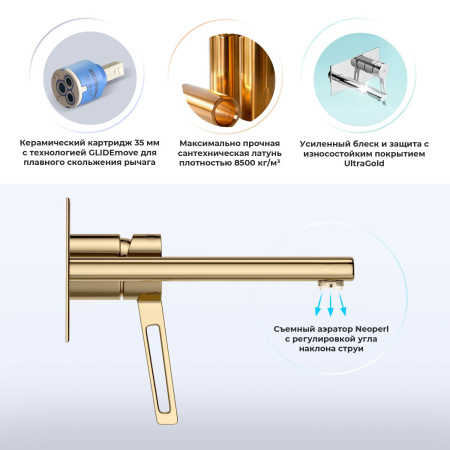 Керамический картридж 35 мм с технологией GLIDEmove для плавного скольжения рычага

Максимально прочная сантехническая латунь плотностью 8500 кг/м³

Усиленный блеск и защита с износостойким покрытием UltraGold

Съемный аэратор Neoperl с регулировкой угла наклона струи