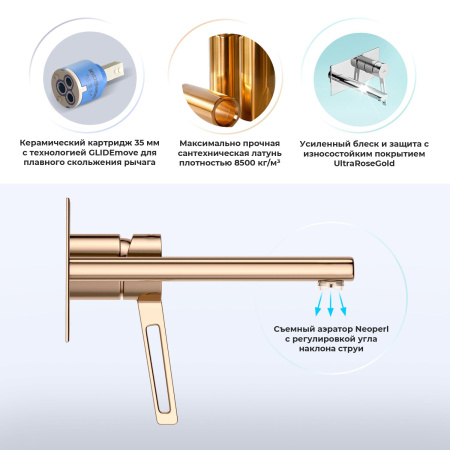 Керамический картридж 35 мм с технологией GLIDEmove для плавного скольжения рычага

Максимально прочная сантехническая латунь плотностью 8500 кг/м³

Усиленный блеск и защита с износостойким покрытием UltraRoseGold

Съемный аэратор Neoperl с регулировкой угла наклона струи