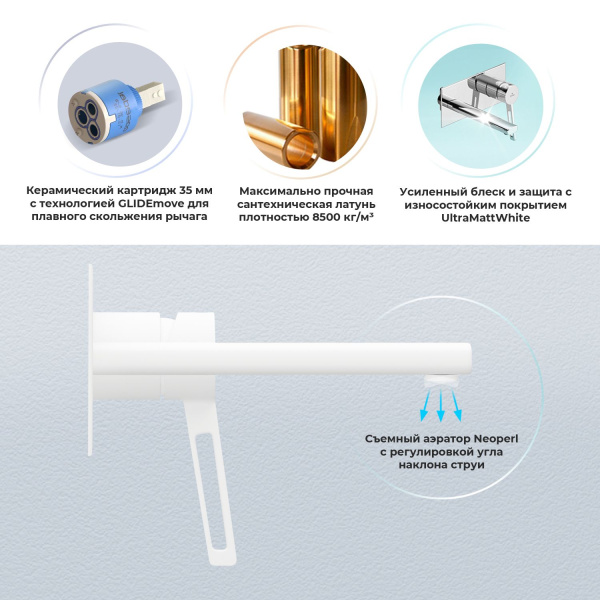 Керамический картридж 35 мм с технологией GLIDEmove для плавного скольжения рычага

Максимально прочная сантехническая латунь плотностью 8500 кг/м³

Усиленный блеск и защита с износостойким покрытием UltraMattWhite

Съемный аэратор Neoperl с регулировкой угла наклона струи