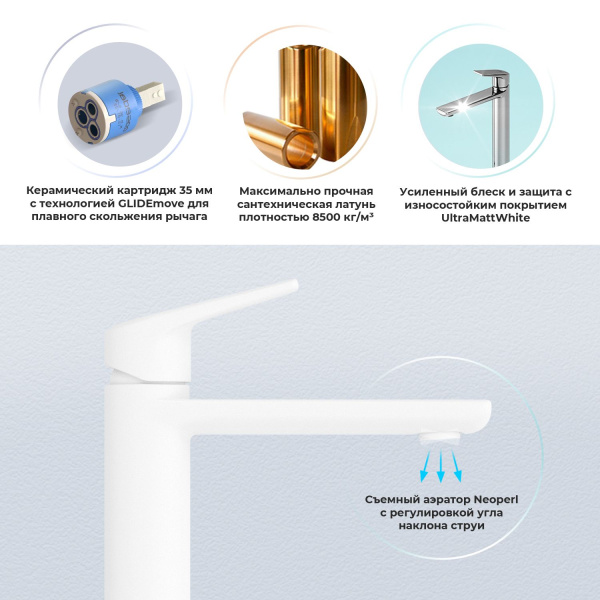 Керамический картридж 35 мм с технологией GLIDEmove для плавного скольжения рычага

Максимально прочная сантехническая латунь плотностью 8500 кг/м³

Усиленный блеск и защита с износостойким покрытием UltraMattWhite

Съемный аэратор Neoperl с регулировкой угла наклона струи