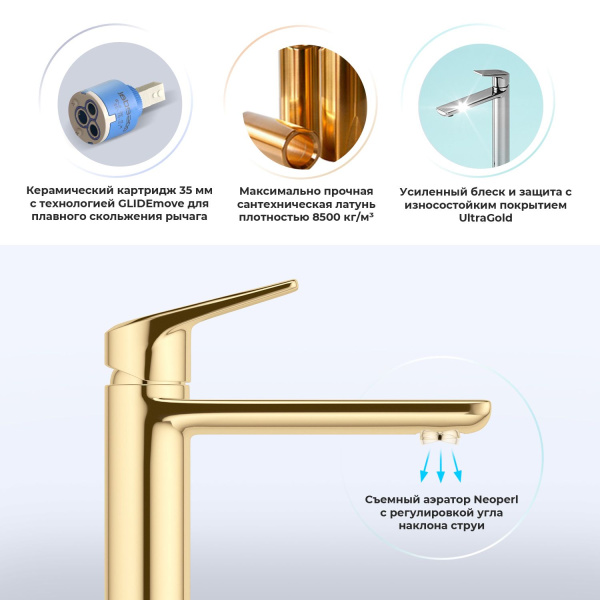 Керамический картридж 35 мм с технологией GLIDEmove для плавного скольжения рычага

Максимально прочная сантехническая латунь плотностью 8500 кг/м³

Усиленный блеск и защита с износостойким покрытием UltraGold

Съемный аэратор Neoperl с регулировкой угла наклона струи