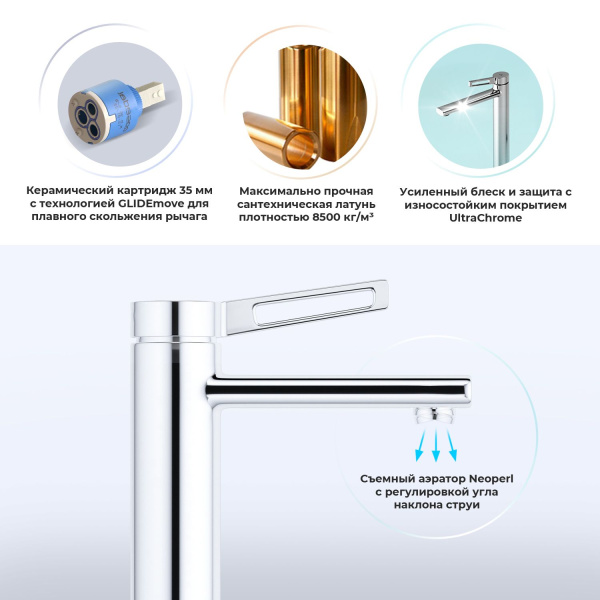 Керамический картридж 35 мм с технологией GLIDEmove для плавного скольжения рычага

Максимально прочная сантехническая латунь плотностью 8500 кг/м³

Усиленный блеск и защита с износостойким покрытием UltraChrome

Съемный аэратор Neoperl с регулировкой угла наклона струи