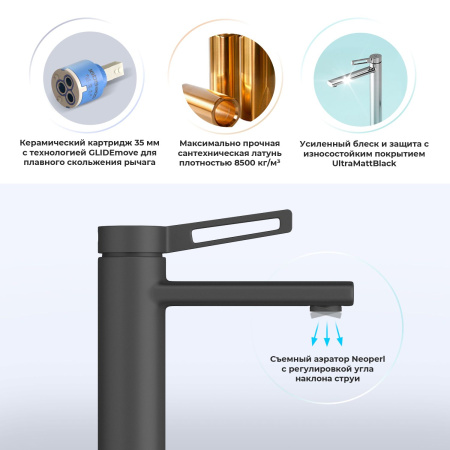 Керамический картридж 35 мм с технологией GLIDEmove для плавного скольжения рычага

Максимально прочная сантехническая латунь плотностью 8500 кг/м³

Усиленный блеск и защита с износостойким покрытием UltraMattBlack

Съемный аэратор Neoperl с регулировкой угла наклона струи