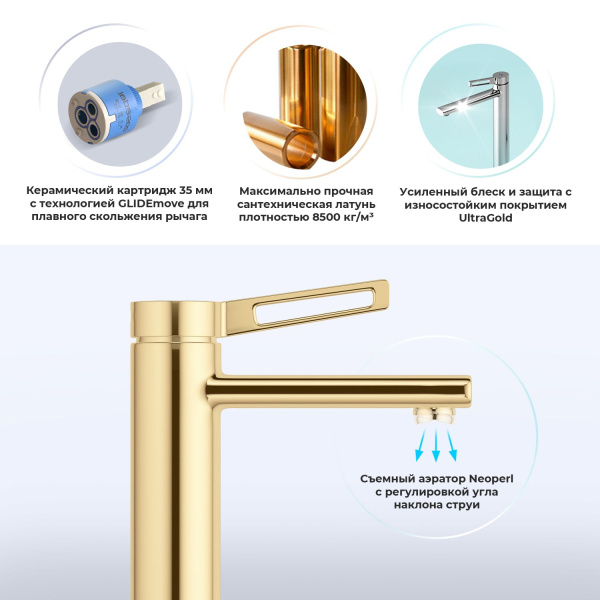 Керамический картридж 35 мм с технологией GLIDEmove для плавного скольжения рычага

Максимально прочная сантехническая латунь плотностью 8500 кг/м³

Усиленный блеск и защита с износостойким покрытием UltraGold

Съемный аэратор Neoperl с регулировкой угла наклона струи