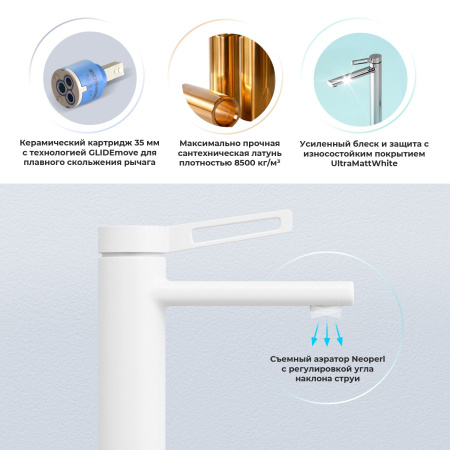 Керамический картридж 35 мм с технологией GLIDEmove для плавного скольжения рычага

Максимально прочная сантехническая латунь плотностью 8500 кг/м³

Усиленный блеск и защита с износостойким покрытием UltraMattWhite

Съемный аэратор Neoperl с регулировкой угла наклона струи