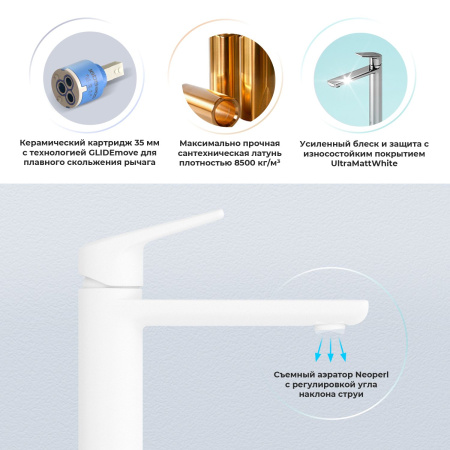 Керамический картридж 35 мм с технологией GLIDEmove для плавного скольжения рычага

Максимально прочная сантехническая латунь плотностью 8500 кг/м³

Усиленный блеск и защита с износостойким покрытием UltraMattWhite

Съемный аэратор Neoperl с регулировкой угла наклона струи