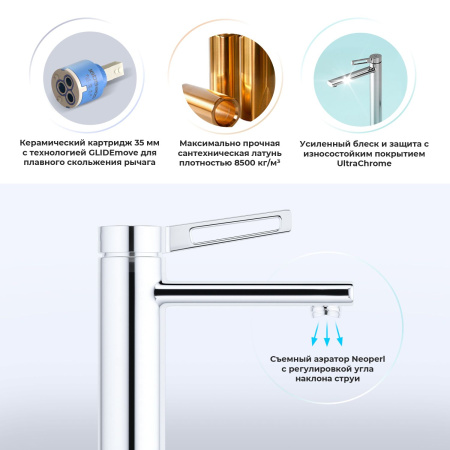 Керамический картридж 35 мм с технологией GLIDEmove для плавного скольжения рычага

Максимально прочная сантехническая латунь плотностью 8500 кг/м³

Усиленный блеск и защита с износостойким покрытием UltraChrome

Съемный аэратор Neoperl с регулировкой угла наклона струи