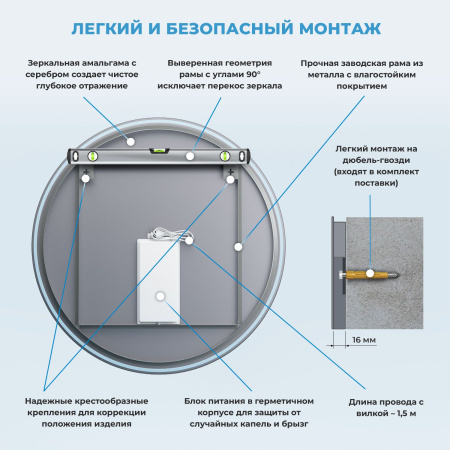 ЛЕГКИЙ И БЕЗОПАСНЫЙ МОНТАЖ

Зеркальная амальгама с серебром создает чистое глубокое отражение

Выверенная геометрия рамы с углами 90° исключает перекос зеркала

Прочная заводская рама из металла с влагостойким покрытием

Легкий монтаж на дюбель-гвозди (входят в комплект поставки)

16 мм

Надежные крестообразные крепления для коррекции положения изделия

Блок питания в герметичном корпусе для защиты от случайных капель и брызг

Длина провода с вилкой – 1,5 м