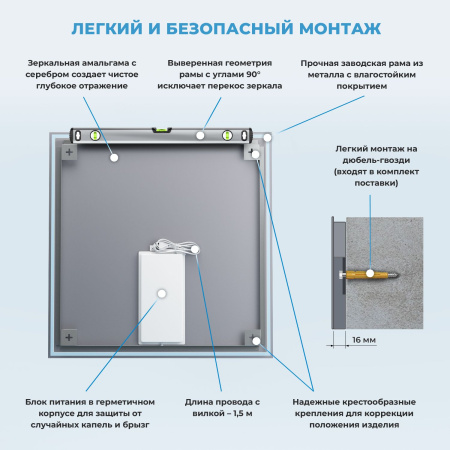 ЛЕГКИЙ И БЕЗОПАСНЫЙ МОНТАЖ

Зеркальная амальгама с серебром создает чистое глубокое отражение

Выверенная геометрия рамы с углами 90° исключает перекос зеркала

Прочная заводская рама из металла с влагостойким покрытием

Легкий монтаж на дюбель-гвозди (входят в комплект поставки)

16 мм

Блок питания в герметичном корпусе для защиты от случайных капель и брызг

Длина провода с вилкой – 1,5 м

Надежные крестообразные крепления для коррекции положения изделия