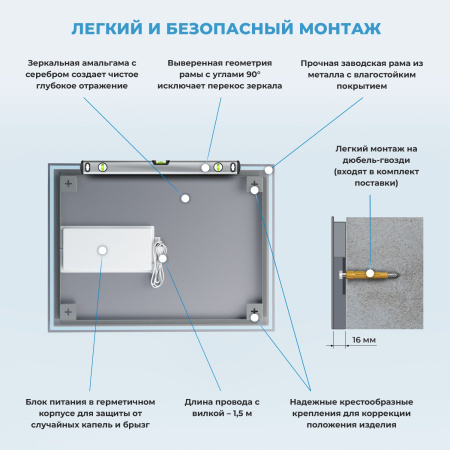 ЛЕГКИЙ И БЕЗОПАСНЫЙ МОНТАЖ

Зеркальная амальгама с серебром создает чистое глубокое отражение

Выверенная геометрия рамы с углами 90° исключает перекос зеркала

Прочная заводская рама из металла с влагостойким покрытием

Легкий монтаж на дюбель-гвозди (входят в комплект поставки)

16 мм

Блок питания в герметичном корпусе для защиты от случайных капель и брызг

Длина провода с вилкой – 1,5 м

Надежные крестообразные крепления для коррекции положения изделия