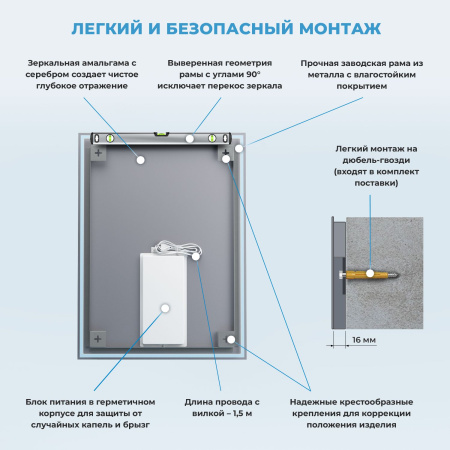 ЛЕГКИЙ И БЕЗОПАСНЫЙ МОНТАЖ

Зеркальная амальгама с серебром создает чистое глубокое отражение

Выверенная геометрия рамы с углами 90° исключает перекос зеркала

Прочная заводская рама из металла с влагостойким покрытием

Легкий монтаж на дюбель-гвозди (входят в комплект поставки)

16 мм

Блок питания в герметичном корпусе для защиты от случайных капель и брызг

Длина провода с вилкой – 1,5 м

Надежные крестообразные крепления для коррекции положения изделия