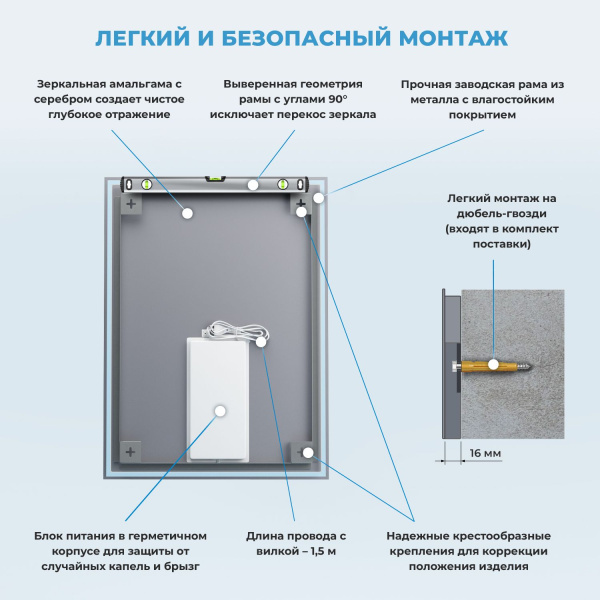 ЛЕГКИЙ И БЕЗОПАСНЫЙ МОНТАЖ

Зеркальная амальгама с серебром создает чистое глубокое отражение

Выверенная геометрия рамы с углами 90° исключает перекос зеркала

Прочная заводская рама из металла с влагостойким покрытием

Легкий монтаж на дюбель-гвозди (входят в комплект поставки)

16 мм

Блок питания в герметичном корпусе для защиты от случайных капель и брызг

Длина провода с вилкой – 1,5 м

Надежные крестообразные крепления для коррекции положения изделия