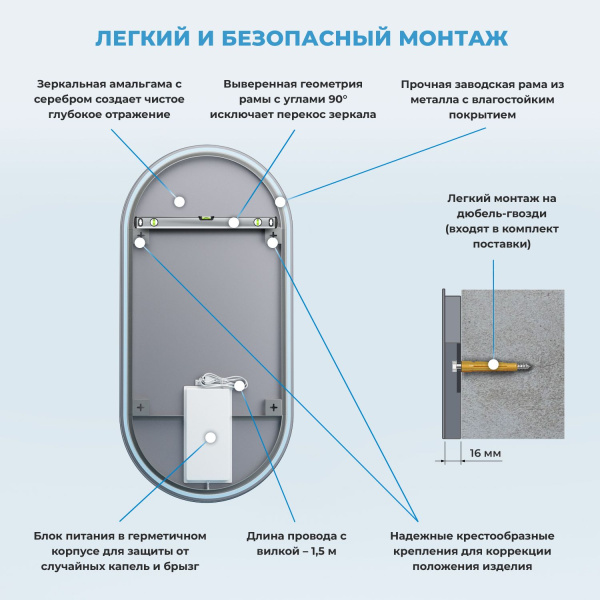 ЛЕГКИЙ И БЕЗОПАСНЫЙ МОНТАЖ

Зеркальная амальгама с серебром создает чистое глубокое отражение

Выверенная геометрия рамы с углами 90° исключает перекос зеркала

Прочная заводская рама из металла с влагостойким покрытием

Легкий монтаж на дюбель-гвозди (входят в комплект поставки)

16 мм

Блок питания в герметичном корпусе для защиты от случайных капель и брызг

Длина провода с вилкой – 1,5 м

Надежные крестообразные крепления для коррекции положения изделия