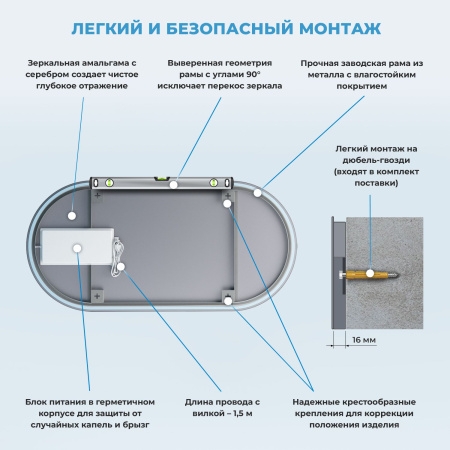 ЛЕГКИЙ И БЕЗОПАСНЫЙ МОНТАЖ

Зеркальная амальгама с серебром создает чистое глубокое отражение

Выверенная геометрия рамы с углами 90° исключает перекос зеркала

Прочная заводская рама из металла с влагостойким покрытием

Легкий монтаж на дюбель-гвозди (входят в комплект поставки)

16 мм

Блок питания в герметичном корпусе для защиты от случайных капель и брызг

Длина провода с вилкой – 1,5 м

Надежные крестообразные крепления для коррекции положения изделия