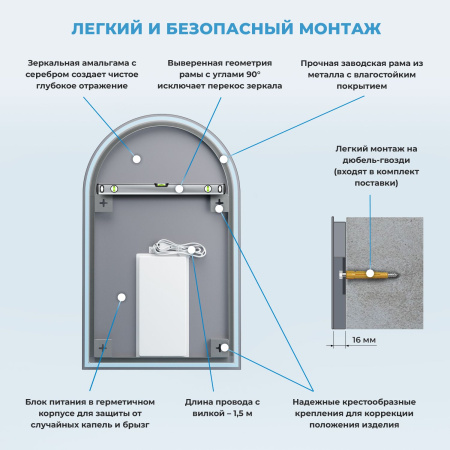 ЛЕГКИЙ И БЕЗОПАСНЫЙ МОНТАЖ

Зеркальная амальгама с серебром создает чистое глубокое отражение

Выверенная геометрия рамы с углами 90° исключает перекос зеркала

Прочная заводская рама из металла с влагостойким покрытием

Легкий монтаж на дюбель-гвозди (входят в комплект поставки)

16 мм

Блок питания в герметичном корпусе для защиты от случайных капель и брызг

Длина провода с вилкой – 1,5 м

Надежные крестообразные крепления для коррекции положения изделия