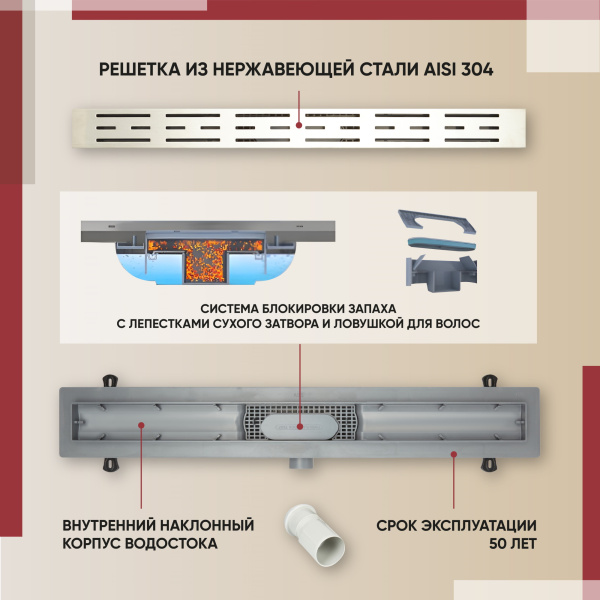 РЕШЕТКА ИЗ НЕРЖАВЕЮЩЕЙ СТАЛИ AISI 304

СИСТЕМА БЛОКИРОВКИ ЗАПАХА
С ЛЕПЕСТКАМИ СУХОГО ЗАТВОРА И ЛОВУШКОЙ ДЛЯ ВОЛОС

ВНУТРЕННИЙ НАКЛОННЫЙ
КОРПУС ВОДОСТОКА

СРОК ЭКСПЛУАТАЦИИ
50 ЛЕТ