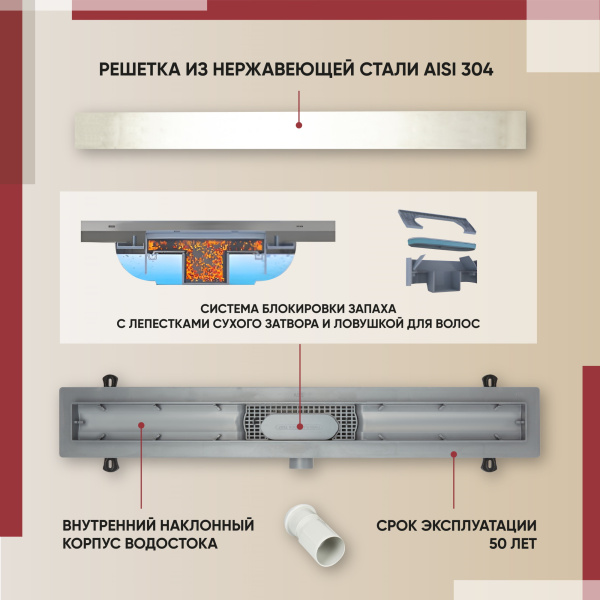 РЕШЕТКА ИЗ НЕРЖАВЕЮЩЕЙ СТАЛИ AISI 304

СИСТЕМА БЛОКИРОВКИ ЗАПАХА
С ЛЕПЕСТКАМИ СУХОГО ЗАТВОРА И ЛОВУШКОЙ ДЛЯ ВОЛОС

ВНУТРЕННИЙ НАКЛОННЫЙ КОРПУС ВОДОСТОКА

СРОК ЭКСПЛУАТАЦИИ 50 ЛЕТ