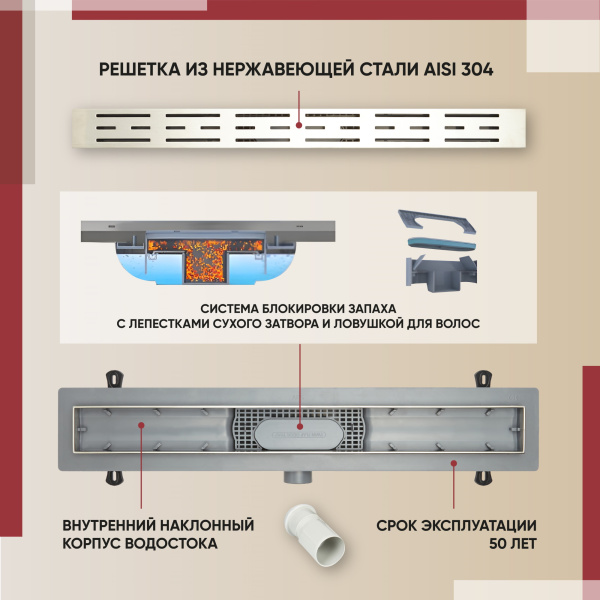 РЕШЕТКА ИЗ НЕРЖАВЕЮЩЕЙ СТАЛИ AISI 304

СИСТЕМА БЛОКИРОВКИ ЗАПАХА
С ЛЕПЕСТКАМИ СУХОГО ЗАТВОРА И ЛОВУШКОЙ ДЛЯ ВОЛОС

ВНУТРЕННИЙ НАКЛОННЫЙ КОРПУС ВОДОСТОКА

СРОК ЭКСПЛУАТАЦИИ 50 ЛЕТ