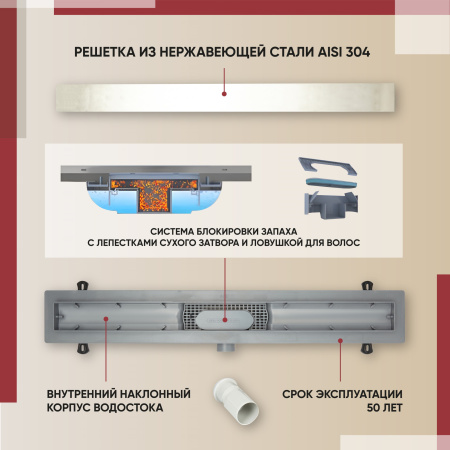 РЕШЕТКА ИЗ НЕРЖАВЕЮЩЕЙ СТАЛИ AISI 304

СИСТЕМА БЛОКИРОВКИ ЗАПАХА
С ЛЕПЕСТКАМИ СУХОГО ЗАТВОРА И ЛОВУШКОЙ ДЛЯ ВОЛОС

ВНУТРЕННИЙ НАКЛОННЫЙ КОРПУС ВОДОСТОКА

СРОК ЭКСПЛУАТАЦИИ 50 ЛЕТ