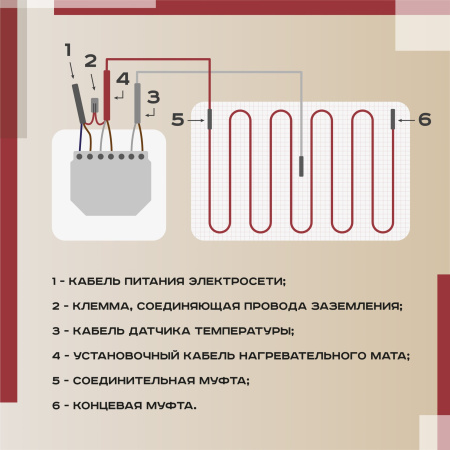 1
2
4
3
5
6

1 - КАБЕЛЬ ПИТАНИЯ ЭЛЕКТРОСЕТИ;

2 - КЛЕММА, СОЕДИНЯЮЩАЯ ПРОВОДА ЗАЗЕМЛЕНИЯ;

3 - КАБЕЛЬ ДАТЧИКА ТЕМПЕРАТУРЫ;

4 - УСТАНОВОЧНЫЙ КАБЕЛЬ НАГРЕВАТЕЛЬНОГО МАТА;

5 - СОЕДИНИТЕЛЬНАЯ МУФТА;

6 - КОНЦЕВАЯ МУФТА.